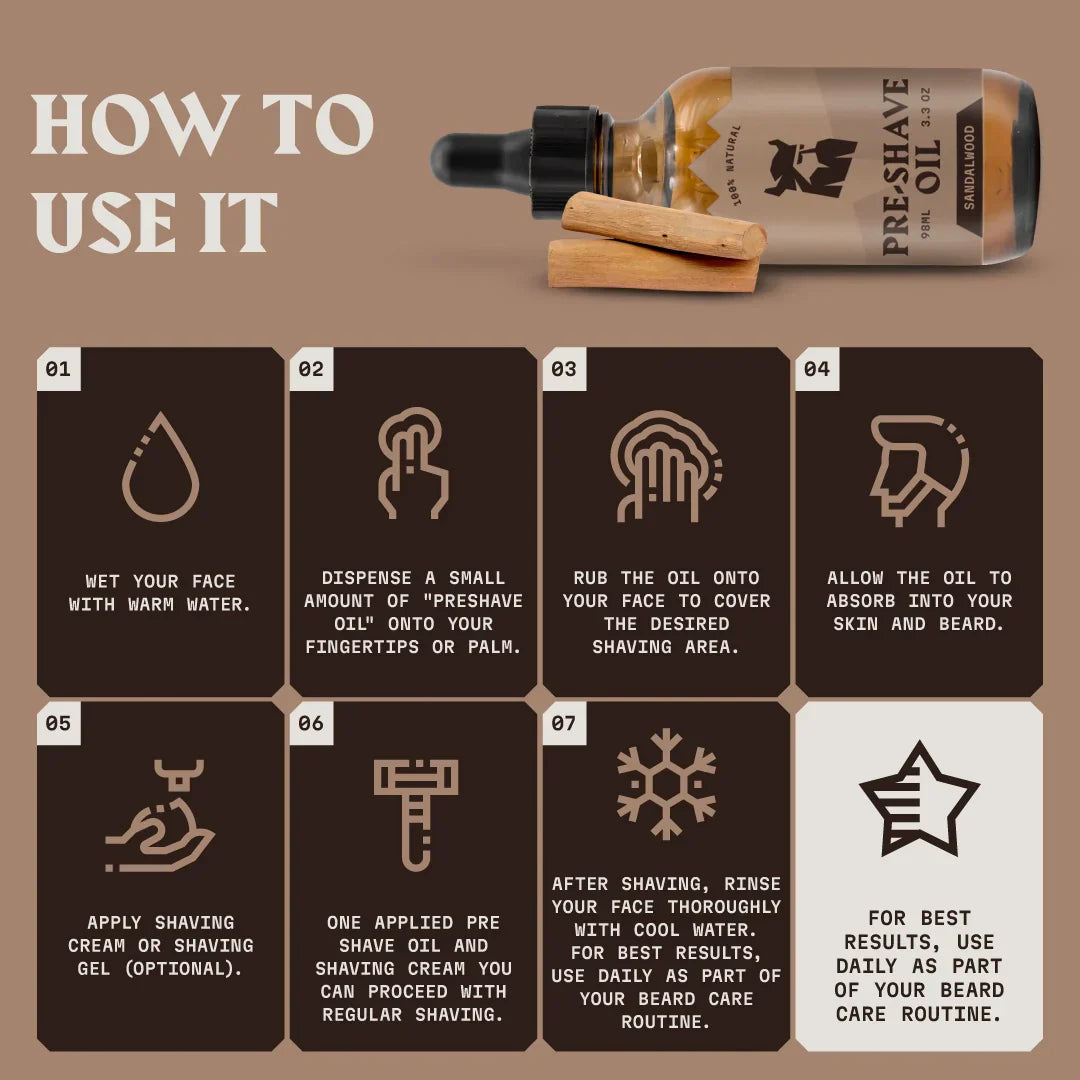 HOW TO USE IT

100% NATURAL
PRE-SHAVE OIL
98ML 3.3 OZ
SANDALWOOD

01
WET YOUR FACE WITH WARM WATER.

02
DISPENSE A SMALL AMOUNT OF "PRESHAVE OIL" ONTO YOUR FINGERTIPS OR PALM.

03
RUB THE OIL ONTO YOUR FACE TO COVER THE DESIRED SHAVING AREA.

04
ALLOW THE OIL TO ABSORB INTO YOUR SKIN AND BEARD.

05
APPLY SHAVING CREAM OR SHAVING GEL (OPTIONAL).

06
ONE APPLIED PRE SHAVE OIL AND SHAVING CREAM YOU CAN PROCEED WITH REGULAR SHAVING.

07
AFTER SHAVING, RINSE YOUR FACE THOROUGHLY WITH COOL WATER. FOR BEST RESULTS, USE DAILY AS PART OF YOUR BEARD CARE ROUTINE.

FOR BEST RESULTS, USE DAILY AS PART OF YOUR BEARD CARE ROUTINE.